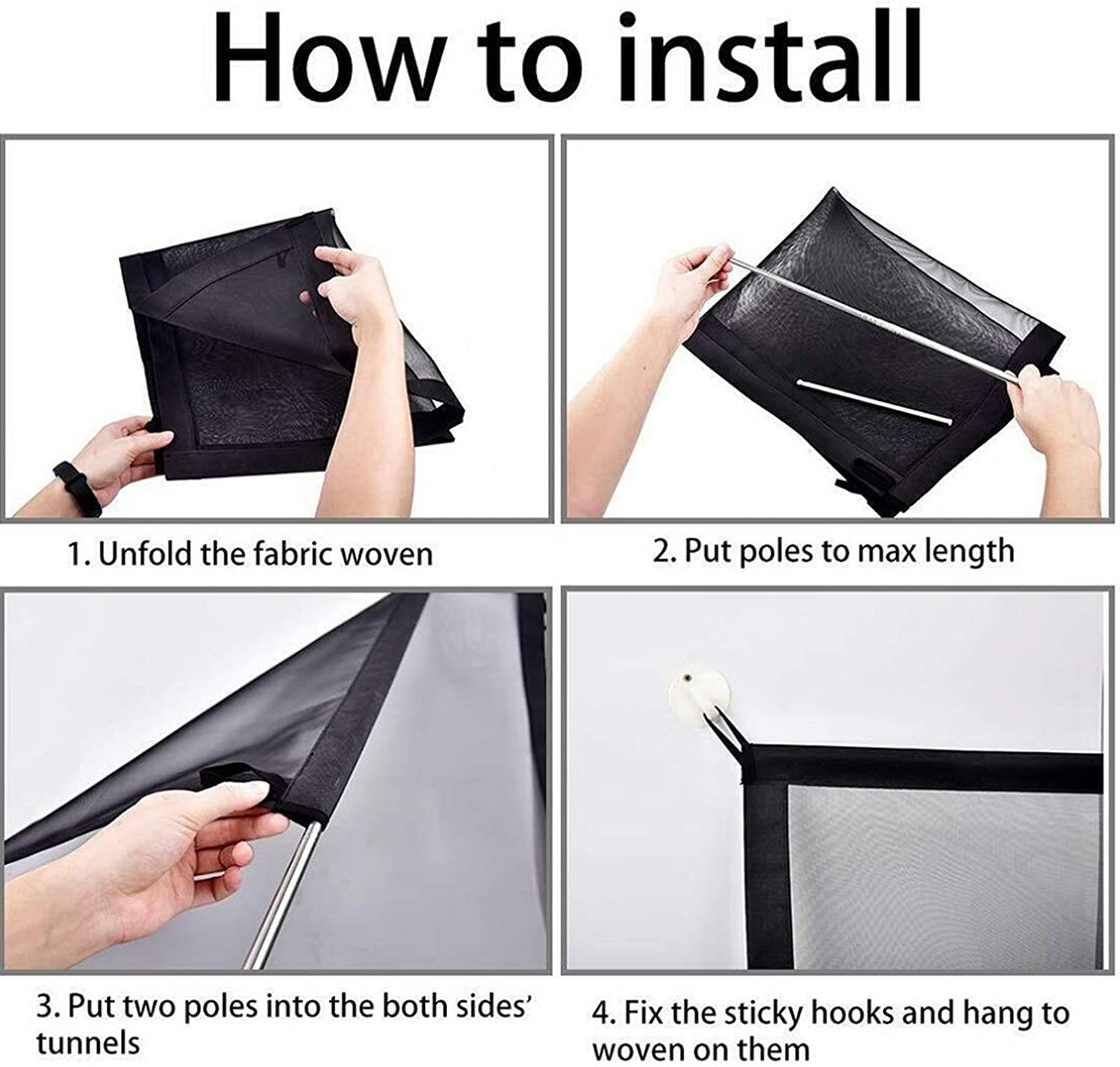 How to install

1. Unfold the fabric woven

2. Put poles to max length

3. Put two poles into the both sides' tunnels

4. Fix the sticky hooks and hang to woven on them